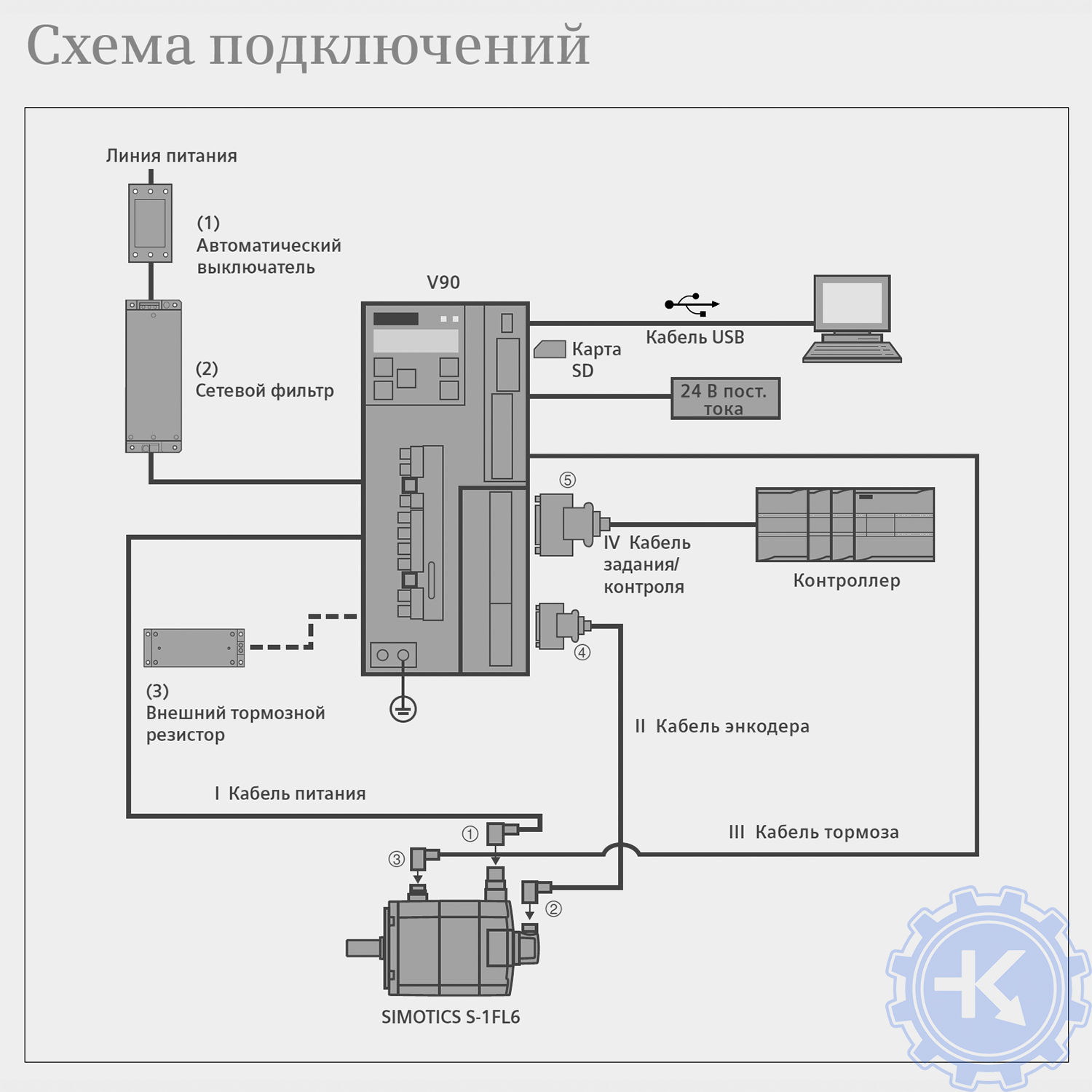 Схема подключений

Линия питания

(1)
Автоматический выключатель

(2)
Сетевой фильтр

V90

Карта SD

Кабель USB

24 В пост. тока

⑤

IV Кабель задания/ контроля

Контроллер

④

(3)
Внешний тормозной резистор

II Кабель энкодера

I Кабель питания

III Кабель тормоза

①

③

②

SIMOTICS S-1FL6