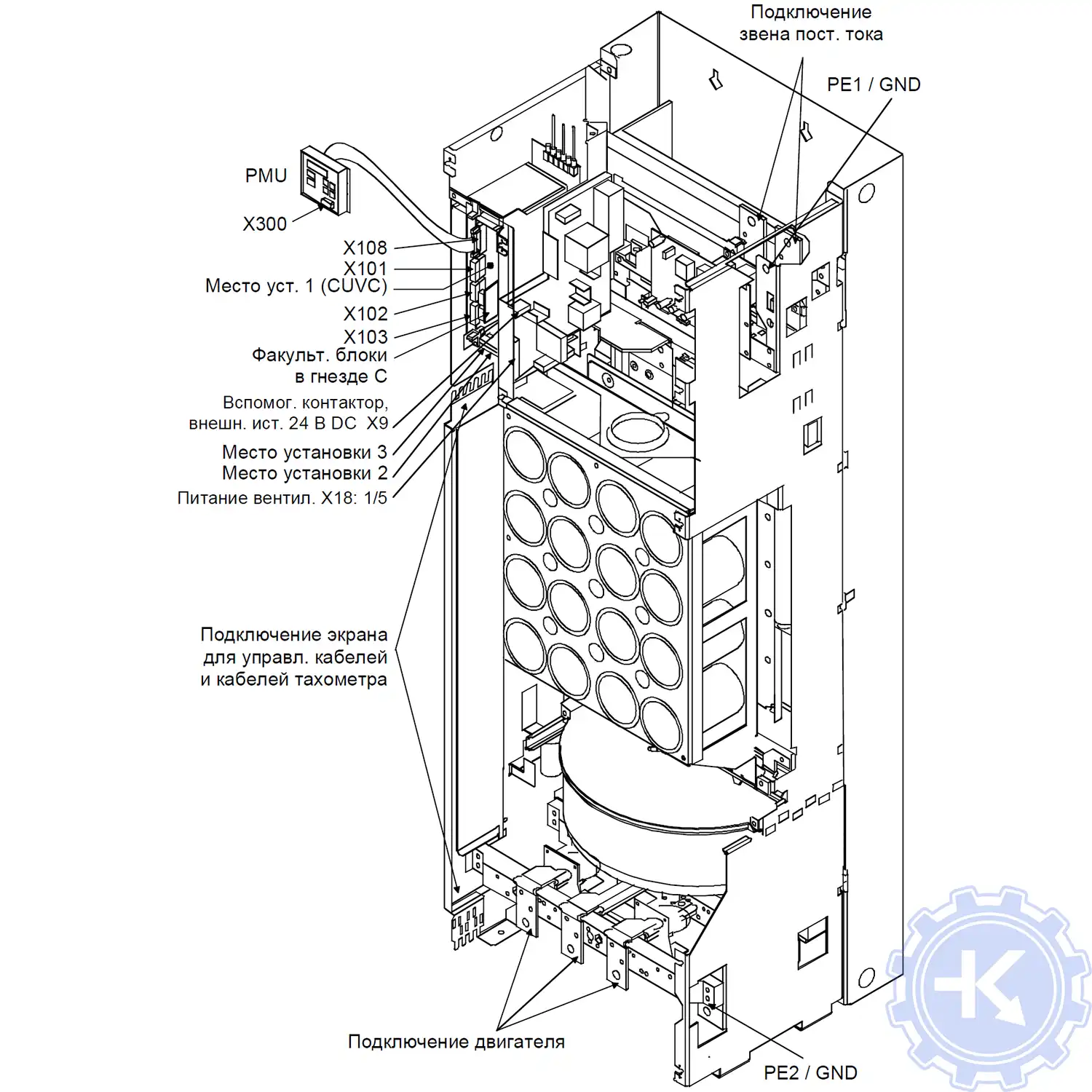 Подключение звена пост. тока

PE1 / GND

PMU

X300

X108

X101

Место уст. 1 (CUVC)

X102

X103

Факульт. блоки в гнезде C

Вспомог. контактор, внешн. ист. 24 В DC X9

Место установки 3

Место установки 2

Питание вентил. X18: 1/5

Подключение экрана для управл. кабелей и кабелей тахометра

Подключение двигателя

PE2 / GND