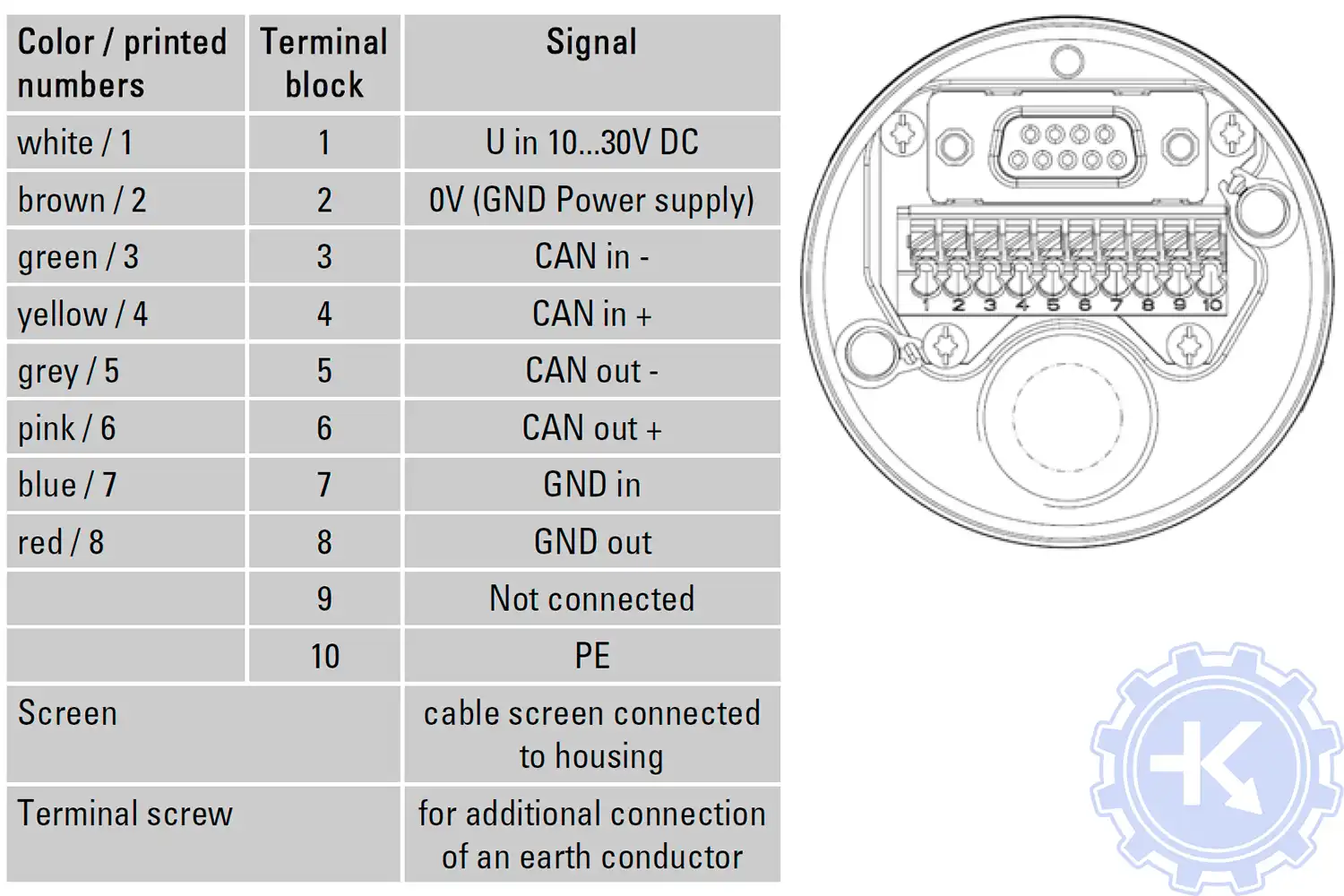 | Color / printed numbers | Terminal block | Signal |
|---|---|---|
| white / 1 | 1 | U in 10...30V DC |
| brown / 2 | 2 | 0V (GND Power supply) |
| green / 3 | 3 | CAN in - |
| yellow / 4 | 4 | CAN in + |
| grey / 5 | 5 | CAN out - |
| pink / 6 | 6 | CAN out + |
| blue / 7 | 7 | GND in |
| red / 8 | 8 | GND out |
| | 9 | Not connected |
| | 10 | PE |
| Screen | | cable screen connected to housing |
| Terminal screw | | for additional connection of an earth conductor |

1 2 3 4 5 6 7 8 9 10